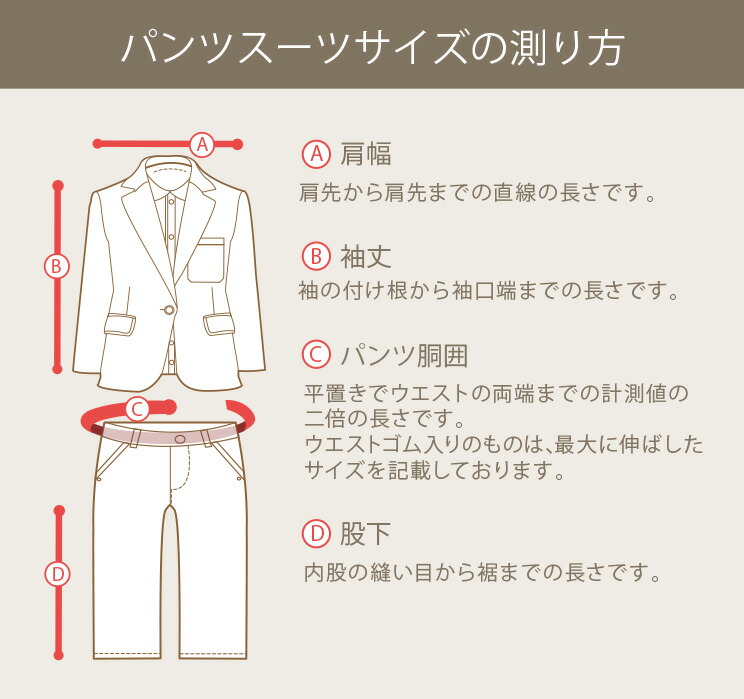 パンツスーツサイズの測り方

A

B

C

D

A 肩幅
肩先から肩先までの直線の長さです。

B 袖丈
袖の付け根から袖口端までの長さです。

C パンツ胴囲
平置きでウエストの両端までの計測値の二倍の長さです。
ウエストゴム入りのものは、最大に伸ばしたサイズを記載しております。

D 股下
内股の縫い目から裾までの長さです。