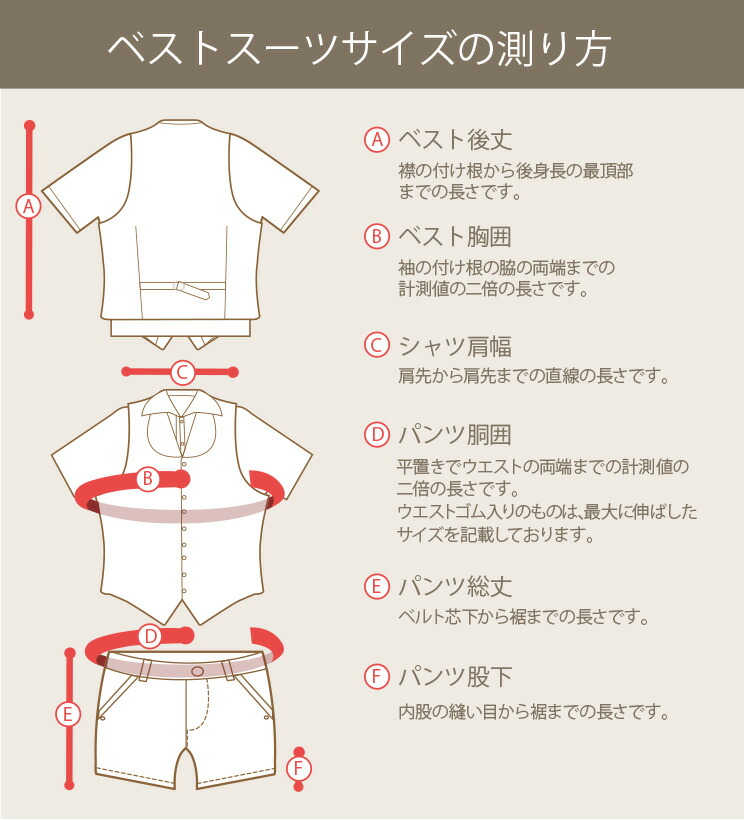 ベストスーツサイズの測り方

A

C

B

D

E

F

A ベスト後丈
襟の付け根から後身長の最頂部までの長さです。

B ベスト胸囲
袖の付け根の脇の両端までの計測値の二倍の長さです。

C シャツ肩幅
肩先から肩先までの直線の長さです。

D パンツ胴囲
平置きでウエストの両端までの計測値の二倍の長さです。
ウエストゴム入りのものは、最大に伸ばしたサイズを記載しております。

E パンツ総丈
ベルト芯下から裾までの長さです。

F パンツ股下
内股の縫い目から裾までの長さです。