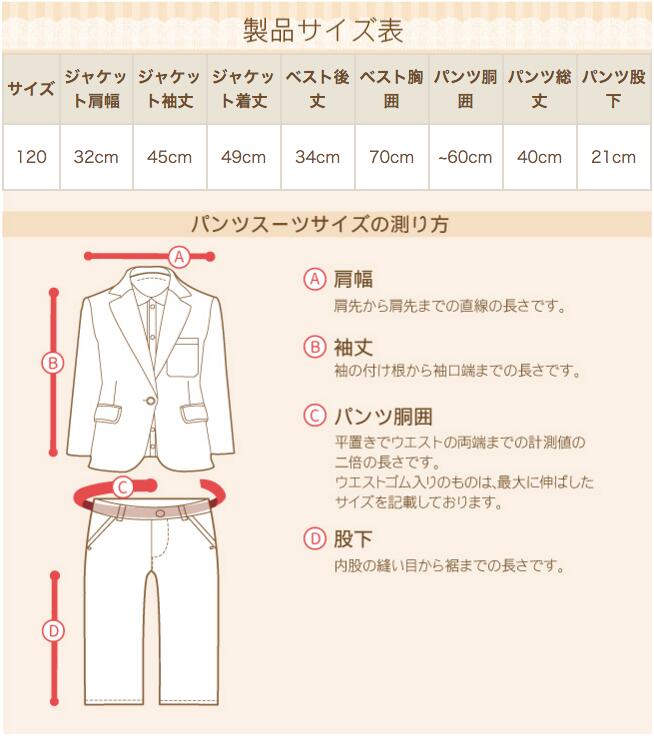 製品サイズ表

| サイズ | ジャケット肩幅 | ジャケット袖丈 | ジャケット着丈 | ベスト後丈 | ベスト胸囲 | パンツ胴囲 | パンツ総丈 | パンツ股下 |
|---|---|---|---|---|---|---|---|---|
| 120 | 32cm | 45cm | 49cm | 34cm | 70cm | ~60cm | 40cm | 21cm |

パンツスーツサイズの測り方

A
B
C
D

A 肩幅
肩先から肩先までの直線の長さです。

B 袖丈
袖の付け根から袖口端までの長さです。

C パンツ胴囲
平置きでウエストの両端までの計測値の二倍の長さです。
ウエストゴム入りのものは、最大に伸ばしたサイズを記載しております。

D 股下
内股の縫い目から裾までの長さです。