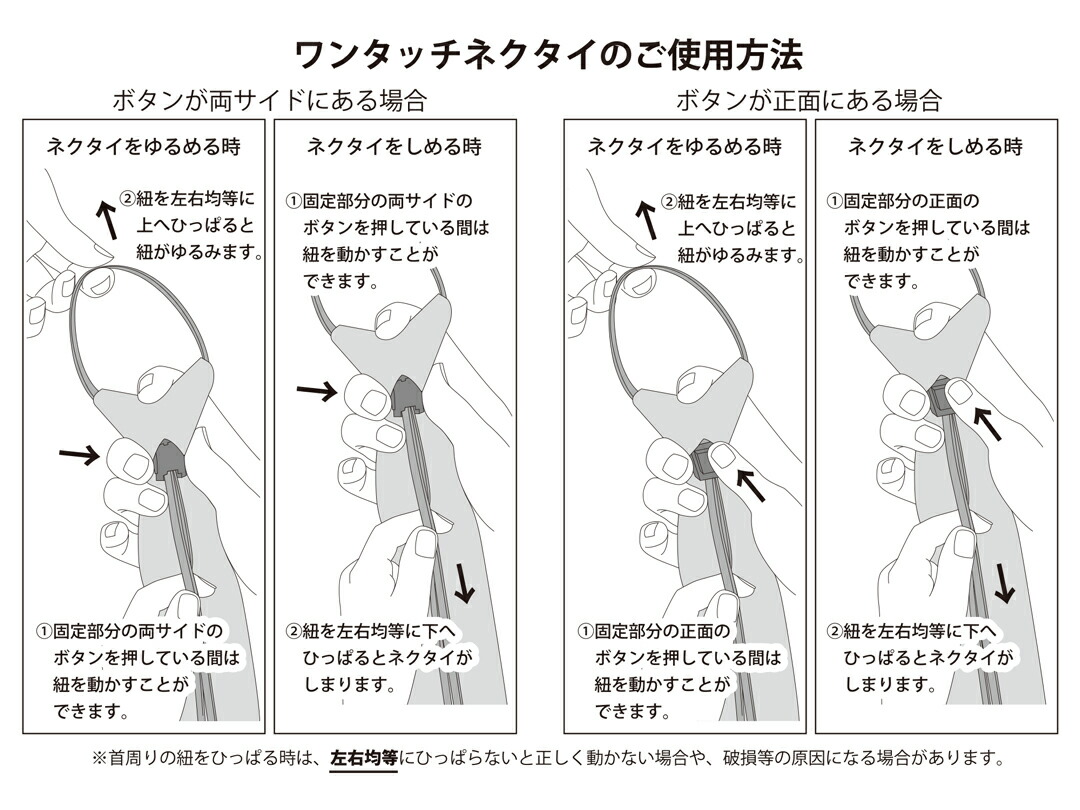 ワンタッチネクタイのご使用方法

ボタンが両サイドにある場合

ネクタイをゆるめる時

②紐を左右均等に上へひっぱると紐がゆるみます。

①固定部分の両サイドのボタンを押している間は紐を動かすことができます。

ネクタイをしめる時

①固定部分の両サイドのボタンを押している間は紐を動かすことができます。

②紐を左右均等に下へひっぱるとネクタイがしまります。

ボタンが正面にある場合

ネクタイをゆるめる時

②紐を左右均等に上へひっぱると紐がゆるみます。

①固定部分の正面のボタンを押している間は紐を動かすことができます。

ネクタイをしめる時

①固定部分の正面のボタンを押している間は紐を動かすことができます。

②紐を左右均等に下へひっぱるとネクタイがしまります。

※首周りの紐をひっぱる時は、左右均等にひっぱらないと正しく動かない場合や、破損等の原因になる場合があります。