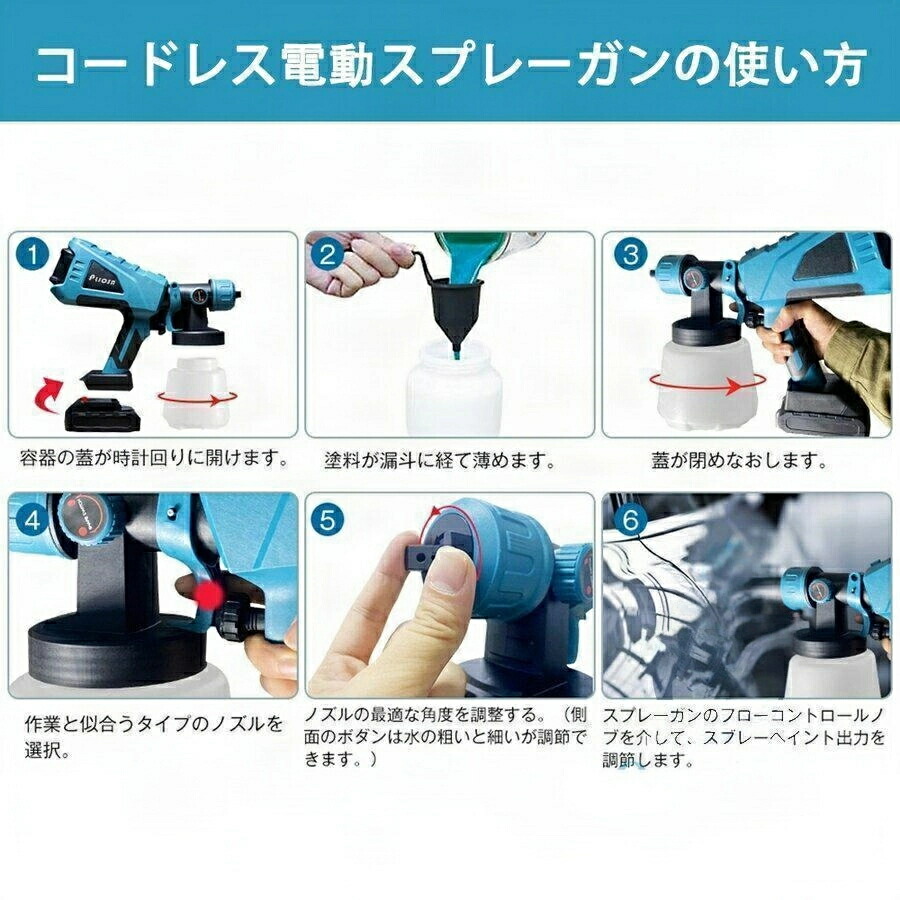 コードレス電動スプレーガンの使い方

1

容器の蓋が時計回りに開けます。

2

塗料が漏斗に経て薄めます。

3

蓋が閉めなおします。

4

作業と似合うタイプのノズルを選択。

5

ノズルの最適な角度を調整する。（側面のボタンは水の粗いと細いが調節できます。）

6

スプレーガンのフローコントロールノブを介して、スプレーペイント出力を調節します。